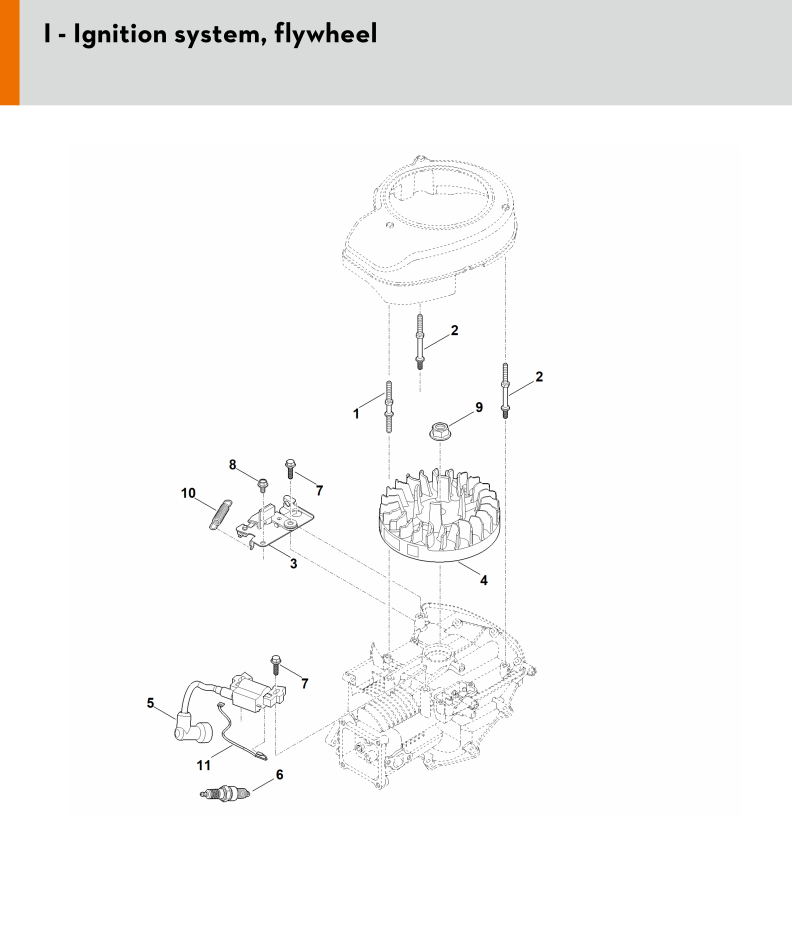 I - Ignition system, flywheel

2
2
1
9
8
7
10
3
4
7
5
11
6